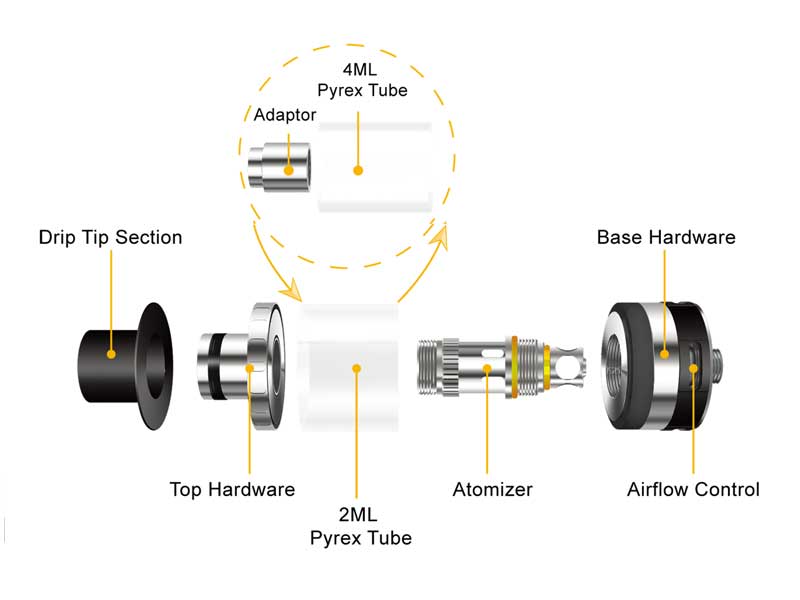 4ML
Pyrex Tube

Adaptor

Drip Tip Section

Base Hardware

Top Hardware

2ML
Pyrex Tube

Atomizer

Airflow Control