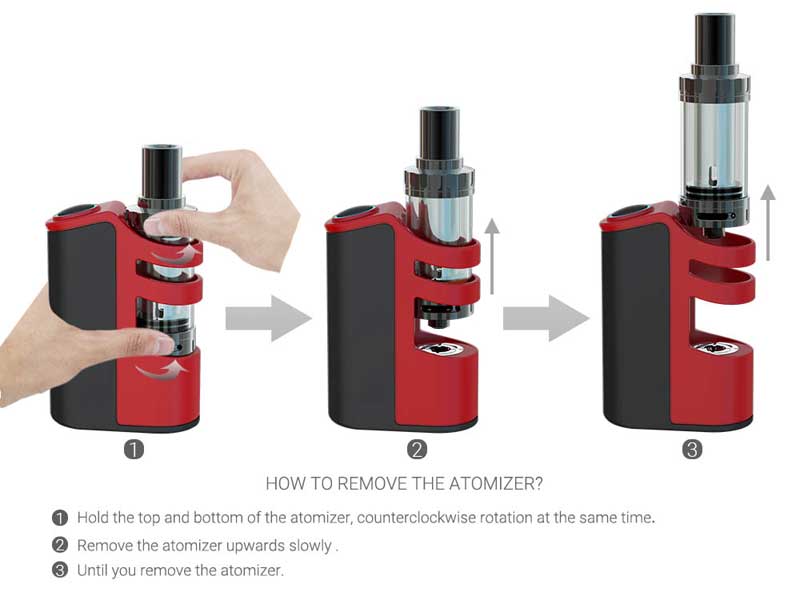 1 2 3

HOW TO REMOVE THE ATOMIZER?

1 Hold the top and bottom of the atomizer, counterclockwise rotation at the same time.

2 Remove the atomizer upwards slowly .

3 Until you remove the atomizer.