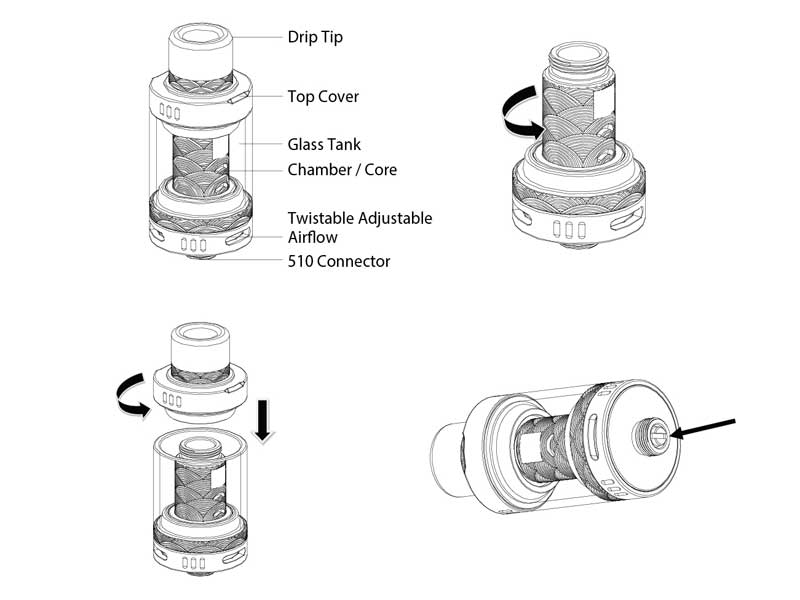 Drip Tip
Top Cover
Glass Tank
Chamber / Core
Twistable Adjustable Airflow
510 Connector